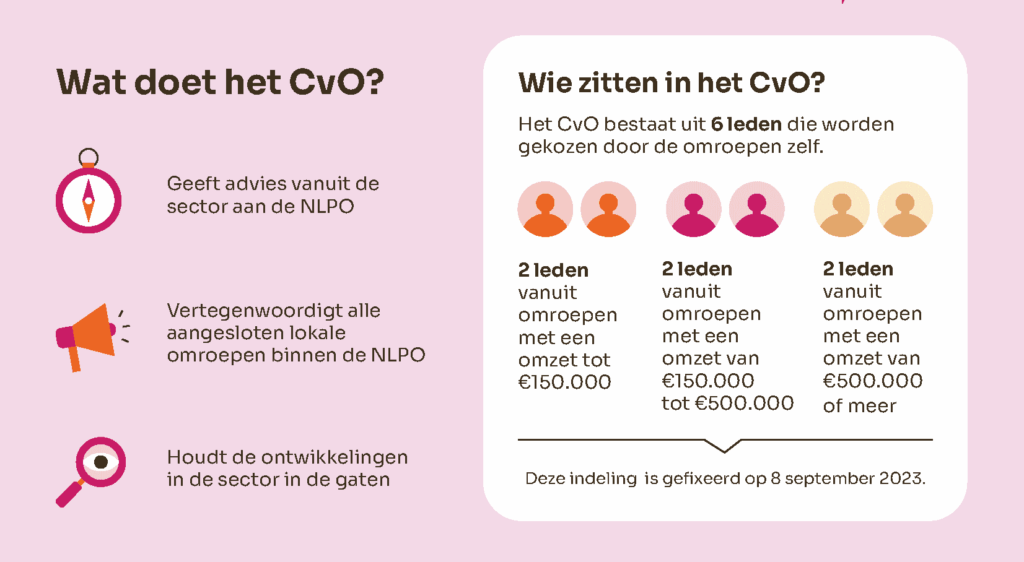 Wat doet het CvO?

Geeft advies vanuit de sector aan de NLPO

Vertegenwoordigt alle aangesloten lokale omroepen binnen de NLPO

Houdt de ontwikkelingen in de sector in de gaten

Wie zitten in het CvO?

Het CvO bestaat uit 6 leden die worden gekozen door de omroepen zelf.

2 leden vanuit omroepen met een omzet tot €150.000

2 leden vanuit omroepen met een omzet van €150.000 tot €500.000

2 leden vanuit omroepen met een omzet van €500.000 of meer

Deze indeling is gefixeerd op 8 september 2023.